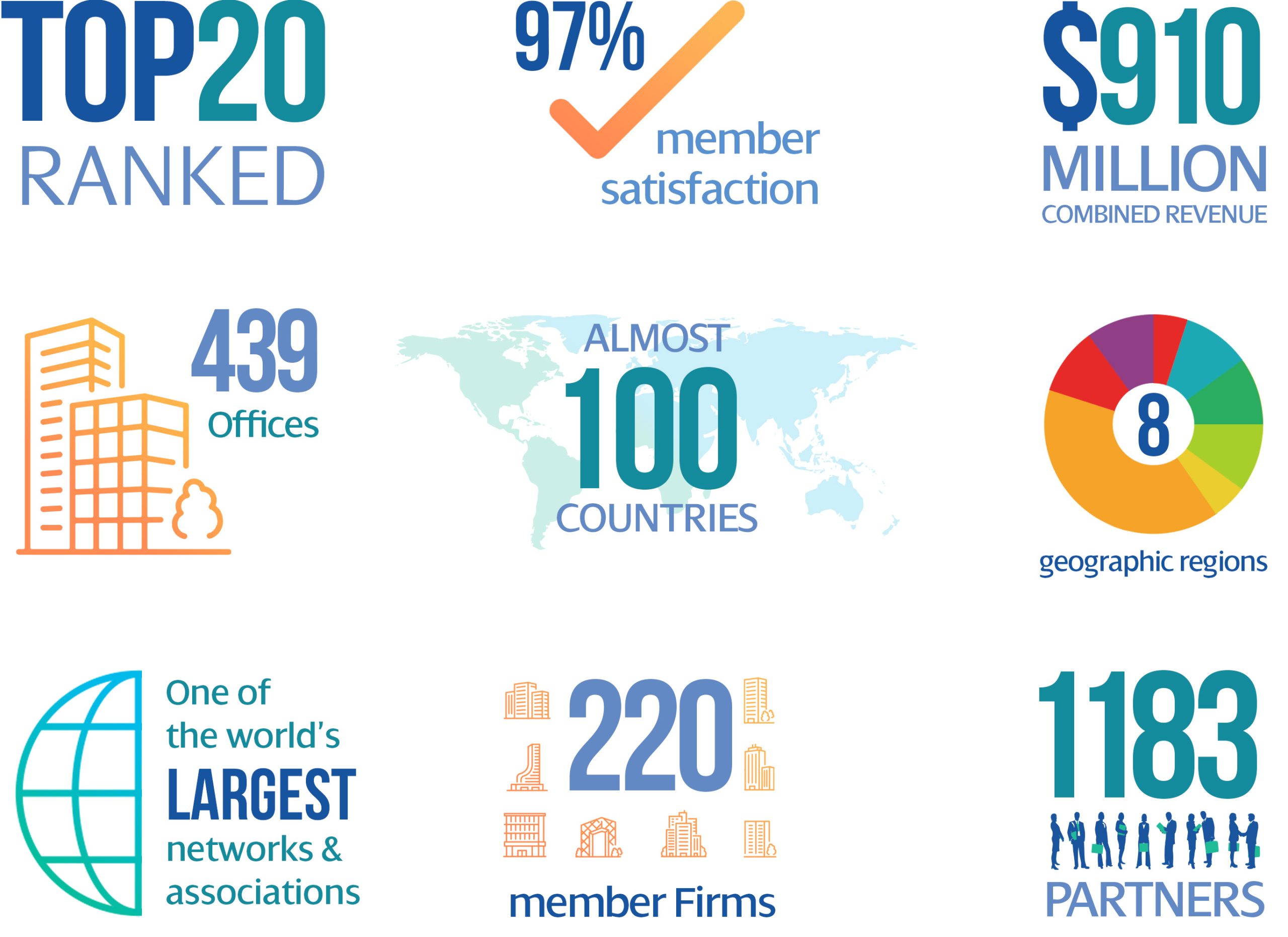 TOP20 RANKED

97% member satisfaction

$910 MILLION COMBINED REVENUE

439 Offices

ALMOST 100 COUNTRIES

8 geographic regions

One of the world's LARGEST networks & associations

220 member Firms

1183 PARTNERS